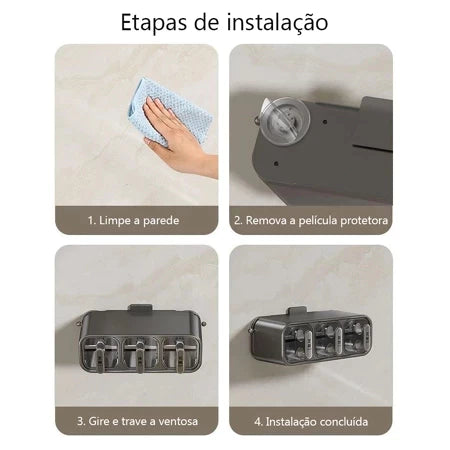 Etapas de instalação

1. Limpe a parede

2. Remova a película protetora

3. Gire e trave a ventosa

4. Instalação concluída